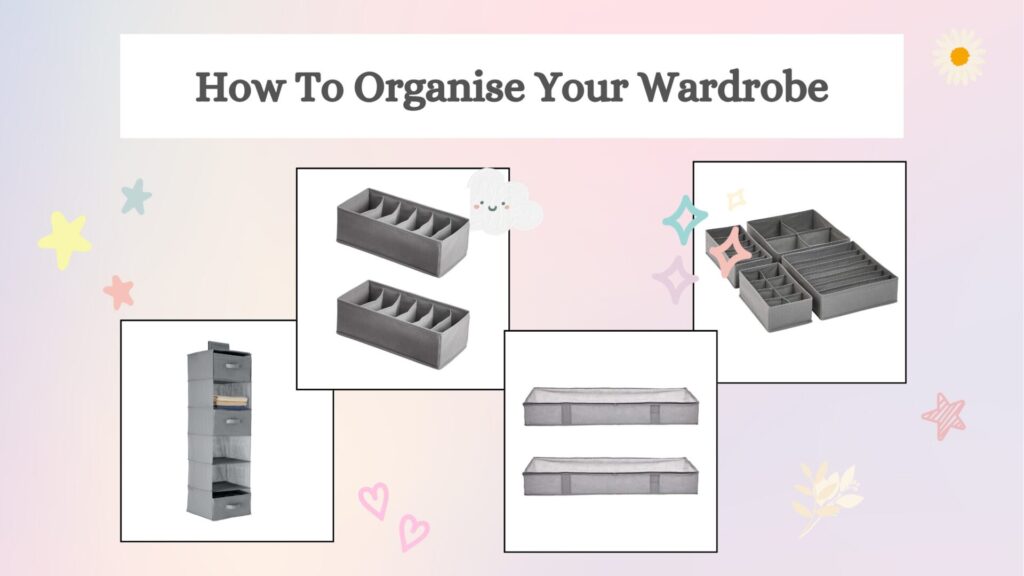 How To Organise Your Wardrobe